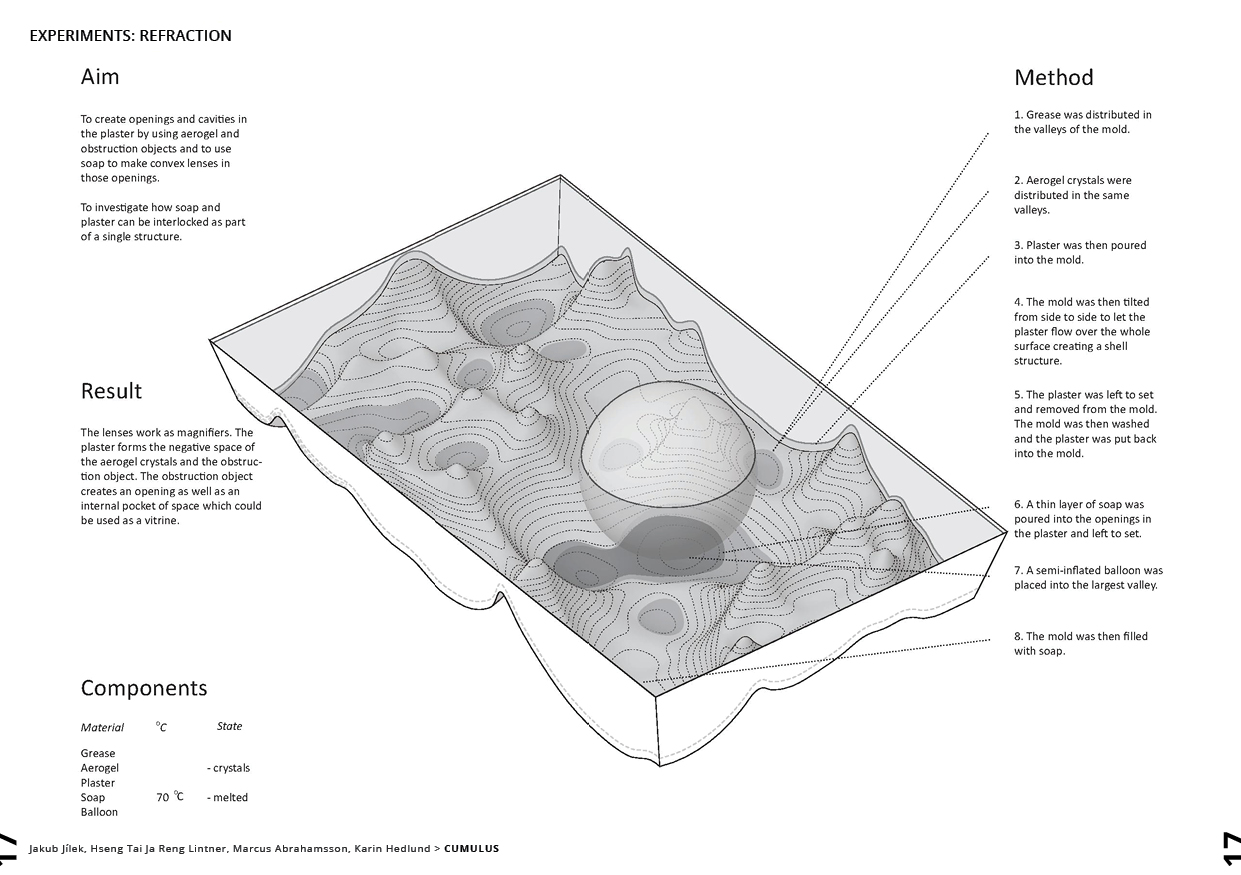 EXPERIMENTS: REFRACTION

Aim

To create openings and cavities in the plaster by using aerogel and obstruction objects and to use soap to make convex lenses in those openings.

To investigate how soap and plaster can be interlocked as part of a single structure.

Result

The lenses work as magnifiers. The plaster forms the negative space of the aerogel crystals and the obstruction object. The obstruction object creates an opening as well as an internal pocket of space which could be used as a vitrine.

Components

| Material | °C | State |
|---|---|---|
| Grease | | |
| Aerogel | | - crystals |
| Plaster | | |
| Soap | 70 °C | - melted |
| Balloon | | |

Method

1. Grease was distributed in the valleys of the mold.

2. Aerogel crystals were distributed in the same valleys.

3. Plaster was then poured into the mold.

4. The mold was then tilted from side to side to let the plaster flow over the whole surface creating a shell structure.

5. The plaster was left to set and removed from the mold. The mold was then washed and the plaster was put back into the mold.

6. A thin layer of soap was poured into the openings in the plaster and left to set.

7. A semi-inflated balloon was placed into the largest valley.

8. The mold was then filled with soap.

17 Jakub Jílek, Hseng Tai Ja Reng Lintner, Marcus Abrahamsson, Karin Hedlund > CUMULUS

17