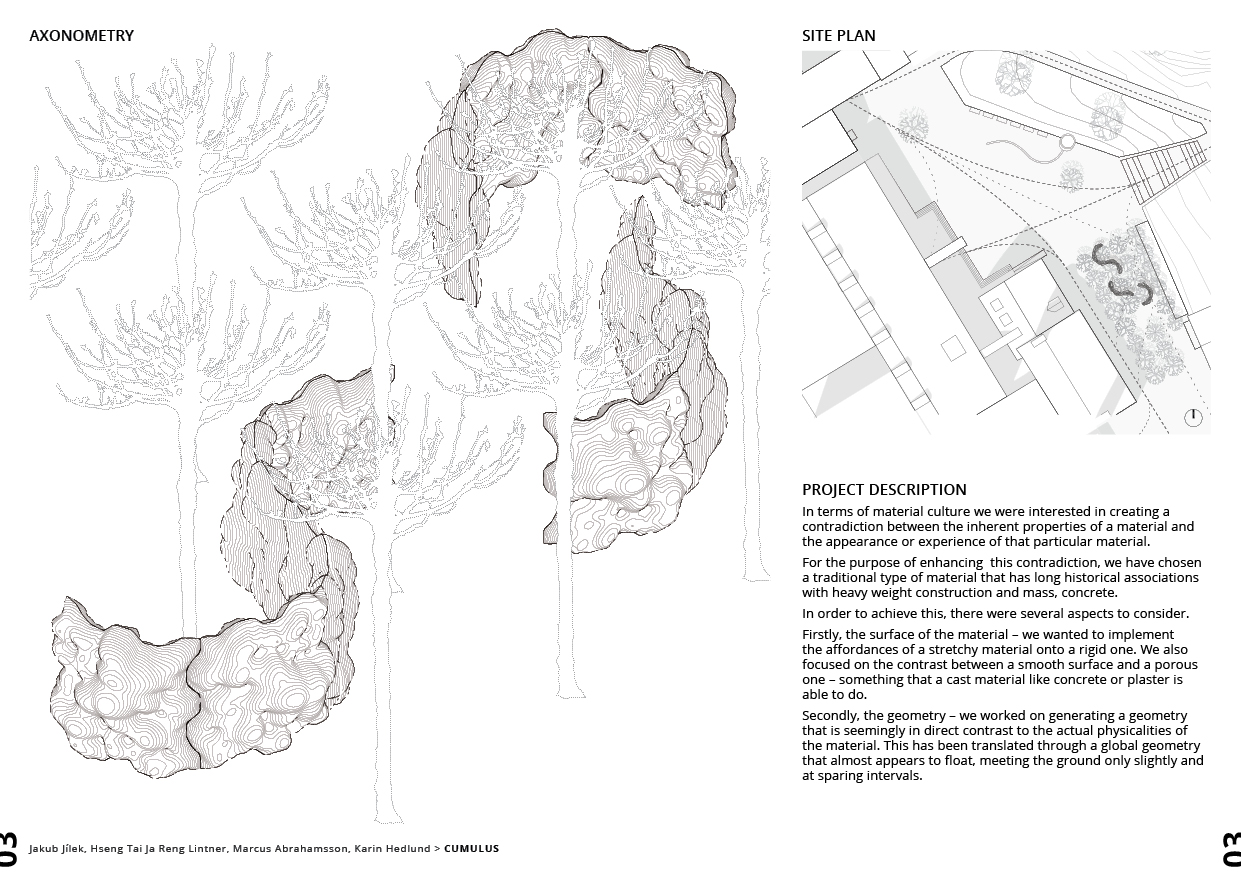 AXONOMETRY

SITE PLAN

PROJECT DESCRIPTION

In terms of material culture we were interested in creating a contradiction between the inherent properties of a material and the appearance or experience of that particular material.

For the purpose of enhancing this contradiction, we have chosen a traditional type of material that has long historical associations with heavy weight construction and mass, concrete.

In order to achieve this, there were several aspects to consider.

Firstly, the surface of the material – we wanted to implement the affordances of a stretchy material onto a rigid one. We also focused on the contrast between a smooth surface and a porous one – something that a cast material like concrete or plaster is able to do.

Secondly, the geometry – we worked on generating a geometry that is seemingly in direct contrast to the actual physicalities of the material. This has been translated through a global geometry that almost appears to float, meeting the ground only slightly and at sparing intervals.

03 Jakub Jílek, Hseng Tai Ja Reng Lintner, Marcus Abrahamsson, Karin Hedlund > CUMULUS

03