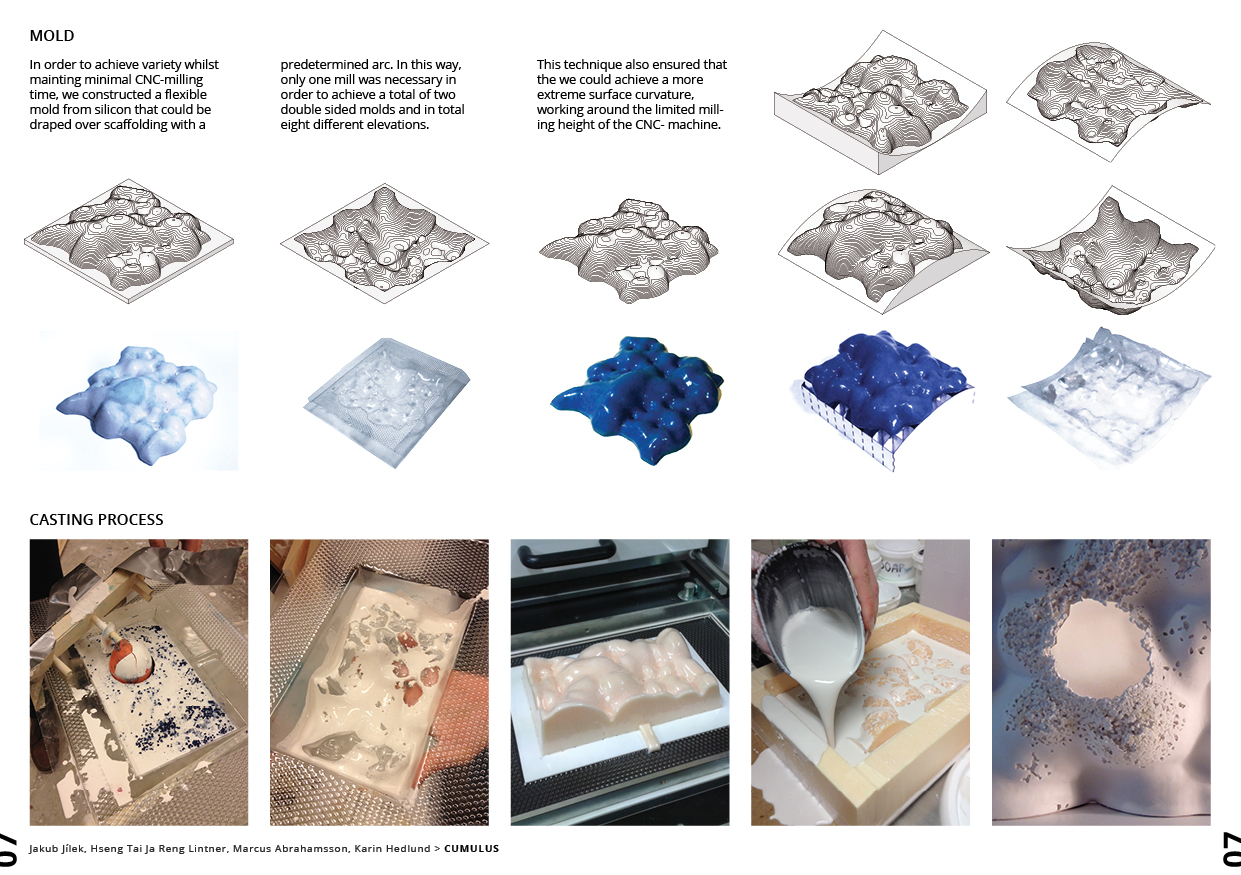 MOLD

In order to achieve variety whilst mainting minimal CNC-milling time, we constructed a flexible mold from silicon that could be draped over scaffolding with a predetermined arc. In this way, only one mill was necessary in order to achieve a total of two double sided molds and in total eight different elevations.

This technique also ensured that the we could achieve a more extreme surface curvature, working around the limited milling height of the CNC- machine.

CASTING PROCESS

07

Jakub Jílek, Hseng Tai Ja Reng Lintner, Marcus Abrahamsson, Karin Hedlund > CUMULUS

07