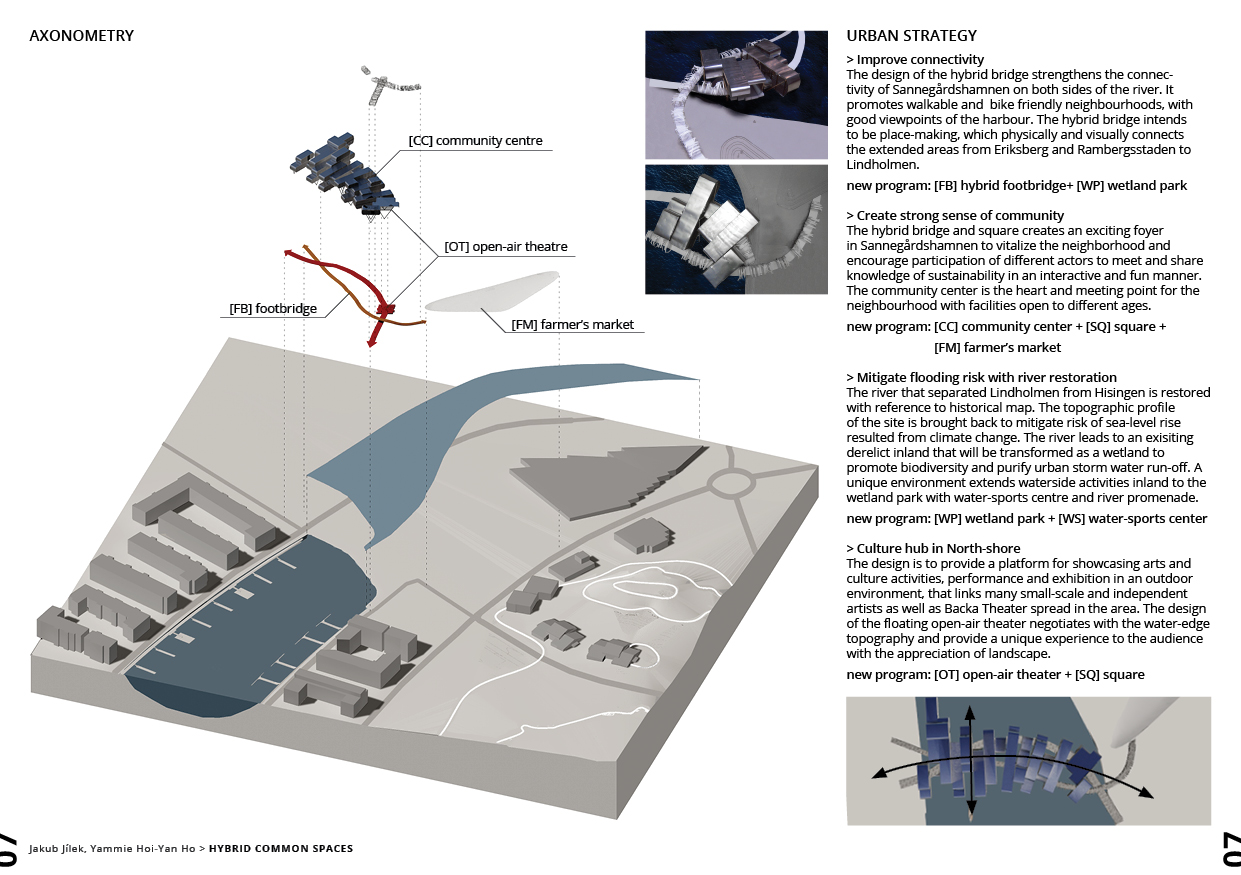 AXONOMETRY

[CC] community centre

[OT] open-air theatre

[FB] footbridge

[FM] farmer's market

URBAN STRATEGY

> Improve connectivity
The design of the hybrid bridge strengthens the connectivity of Sannegårdshamnen on both sides of the river. It promotes walkable and bike friendly neighbourhoods, with good viewpoints of the harbour. The hybrid bridge intends to be place-making, which physically and visually connects the extended areas from Eriksberg and Rambergsstaden to Lindholmen.

new program: [FB] hybrid footbridge+ [WP] wetland park

> Create strong sense of community
The hybrid bridge and square creates an exciting foyer in Sannegårdshamnen to vitalize the neighborhood and encourage participation of different actors to meet and share knowledge of sustainability in an interactive and fun manner. The community center is the heart and meeting point for the neighbourhood with facilities open to different ages.

new program: [CC] community center + [SQ] square + [FM] farmer's market

> Mitigate flooding risk with river restoration
The river that separated Lindholmen from Hisingen is restored with reference to historical map. The topographic profile of the site is brought back to mitigate risk of sea-level rise resulted from climate change. The river leads to an exisiting derelict inland that will be transformed as a wetland to promote biodiversity and purify urban storm water run-off. A unique environment extends waterside activities inland to the wetland park with water-sports centre and river promenade.

new program: [WP] wetland park + [WS] water-sports center

> Culture hub in North-shore
The design is to provide a platform for showcasing arts and culture activities, performance and exhibition in an outdoor environment, that links many small-scale and independent artists as well as Backa Theater spread in the area. The design of the floating open-air theater negotiates with the water-edge topography and provide a unique experience to the audience with the appreciation of landscape.

new program: [OT] open-air theater + [SQ] square

07

Jakub Jílek, Yammie Hoi-Yan Ho > HYBRID COMMON SPACES

07